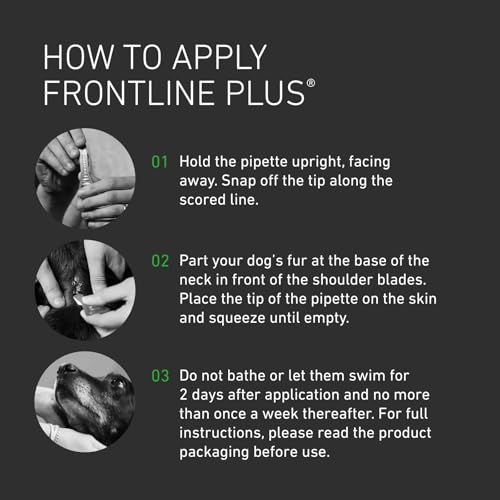 HOW TO APPLY FRONTLINE PLUS®

01 Hold the pipette upright, facing away. Snap off the tip along the scored line.

02 Part your dog's fur at the base of the neck in front of the shoulder blades. Place the tip of the pipette on the skin and squeeze until empty.

03 Do not bathe or let them swim for 2 days after application and no more than once a week thereafter. For full instructions, please read the product packaging before use.