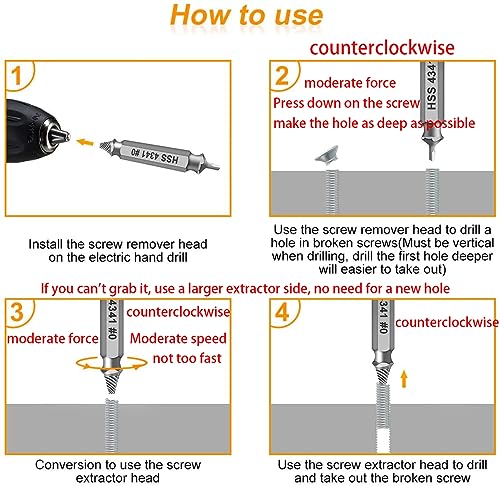 How to use

1

HSS 4341 #0

Install the screw remover head on the electric hand drill

counterclockwise

2

moderate force

Press down on the screw

make the hole as deep as possible

HSS 434

Use the screw remover head to drill a hole in broken screws(Must be vertical when drilling, drill the first hole deeper will easier to take out)

If you can't grab it, use a larger extractor side, no need for a new hole

3

4341 #0

counterclockwise

moderate force

Moderate speed

not too fast

Conversion to use the screw extractor head

4

341 #0

counterclockwise

Use the screw extractor head to drill and take out the broken screw