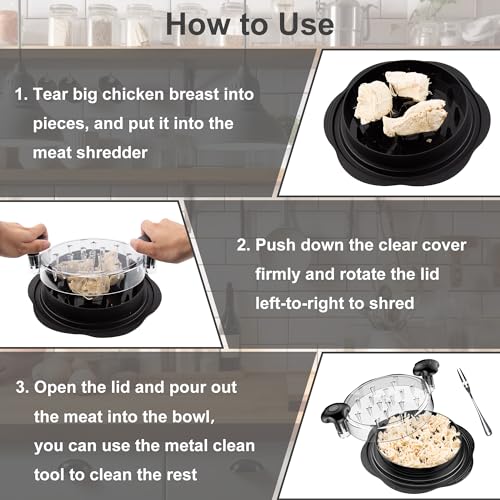 How to Use

1. Tear big chicken breast into pieces, and put it into the meat shredder

2. Push down the clear cover firmly and rotate the lid left-to-right to shred

3. Open the lid and pour out the meat into the bowl, you can use the metal clean tool to clean the rest