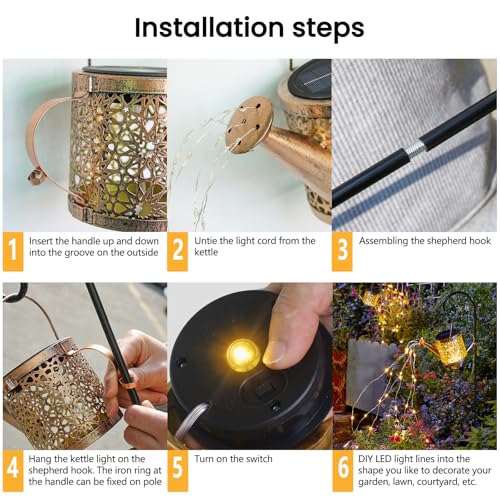 Installation steps

1 Insert the handle up and down into the groove on the outside

2 Untie the light cord from the kettle

3 Assembling the shepherd hook

4 Hang the kettle light on the shepherd hook. The iron ring at the handle can be fixed on pole

5 Turn on the switch

6 DIY LED light lines into the shape you like to decorate your garden, lawn, courtyard, etc.